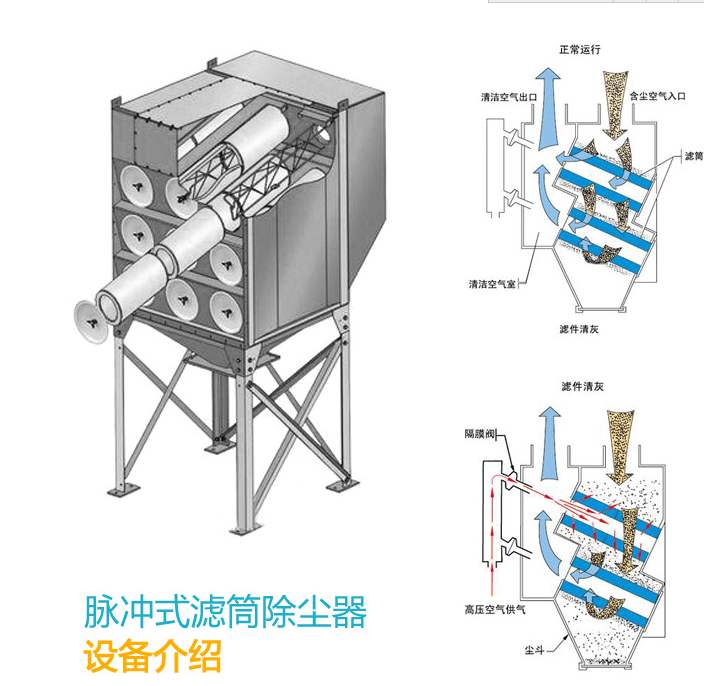 正常运行

清洁空气出口
含尘空气入口
滤筒
清洁空气室
滤件清灰

滤件清灰

隔膜阀
高压空气供气
尘斗

脉冲式滤筒除尘器
设备介绍